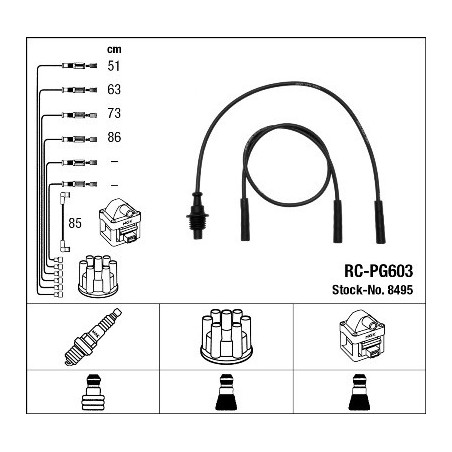 cm
51
63
73
86
–
–
85

RC-PG603
Stock-No. 8495