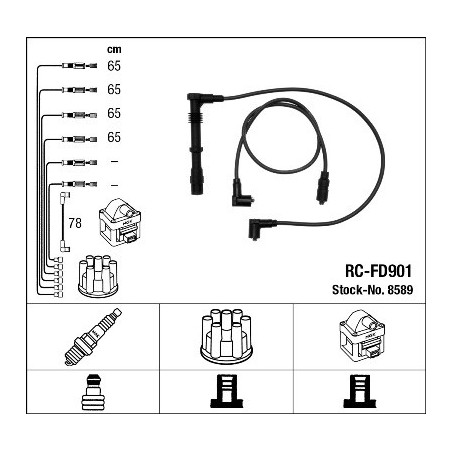 cm
65
65
65
65
–
–
78

RC-FD901
Stock-No. 8589