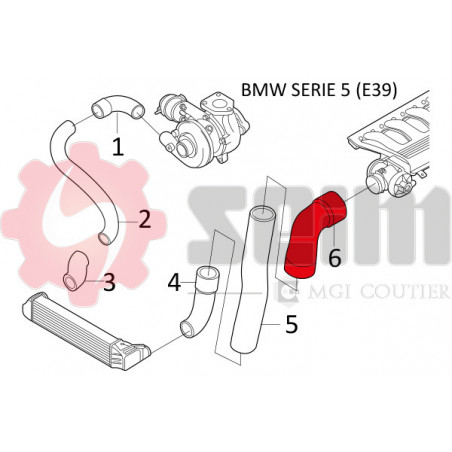 BMW SERIE 5 (E39)

1

2

3

4

5

6

SEIM

MGI COUTIER