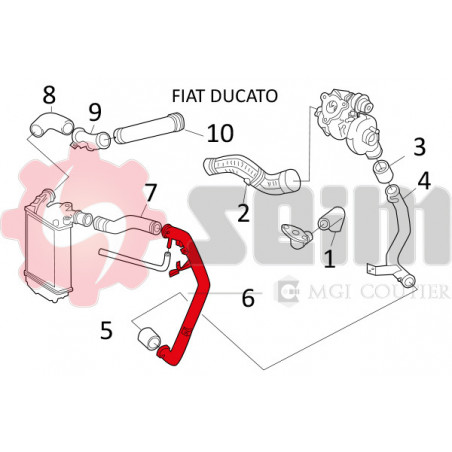 FIAT DUCATO

8

9

10

3

4

7

2

1

6

5

SEIM

MGI COUTIER