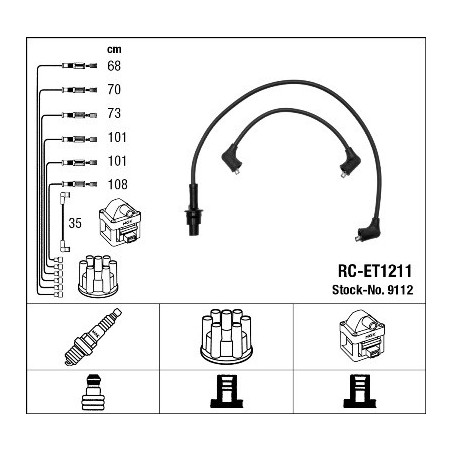 cm
68
70
73
101
101
108
35

RC-ET1211
Stock-No. 9112