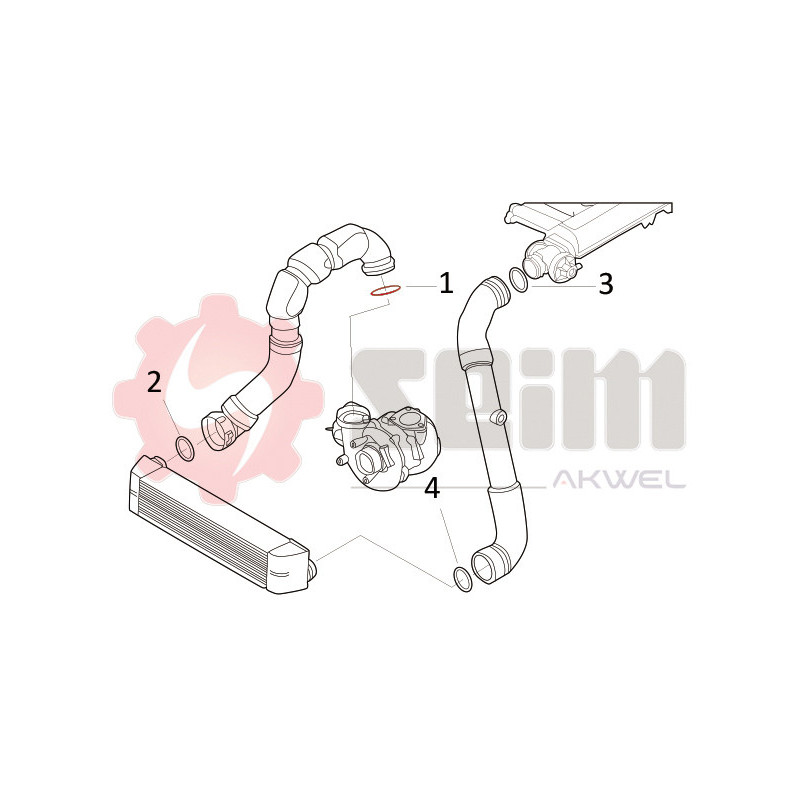 1
3
2
SEIM
AKWEL
4