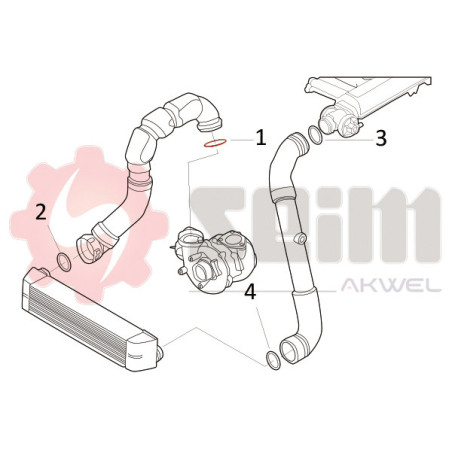 1
3
2
SEIM
AKWEL
4