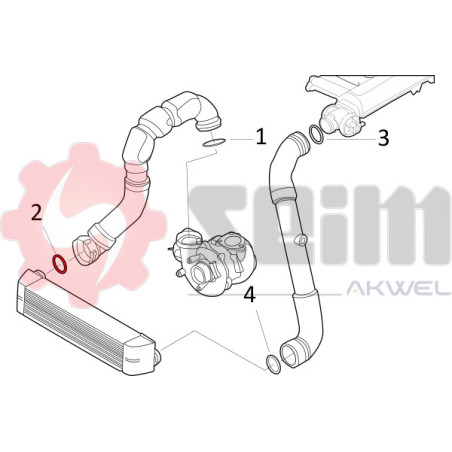 1
3
2
seim
AKWEL
4