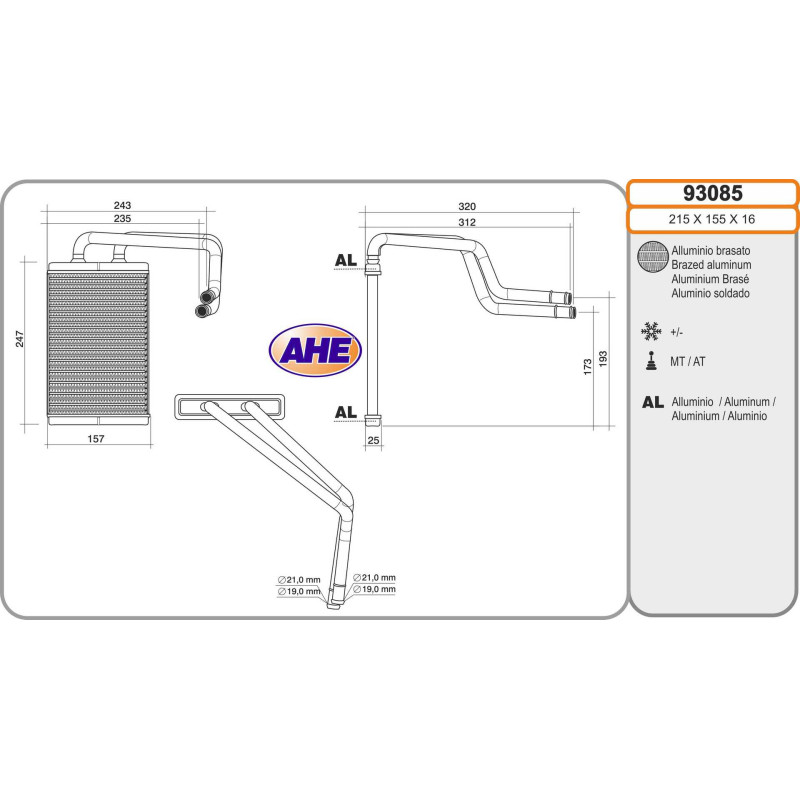 243
235
247
157
AHE
320
312
AL
AL
173
193
25
∅21,0 mm
∅19,0 mm
∅21,0 mm
∅19,0 mm

93085
215 X 155 X 16
Alluminio brasato
Brazed aluminum
Aluminium Brasé
Aluminio soldado
+/-
MT / AT
AL Alluminio / Aluminum / Aluminium / Aluminio