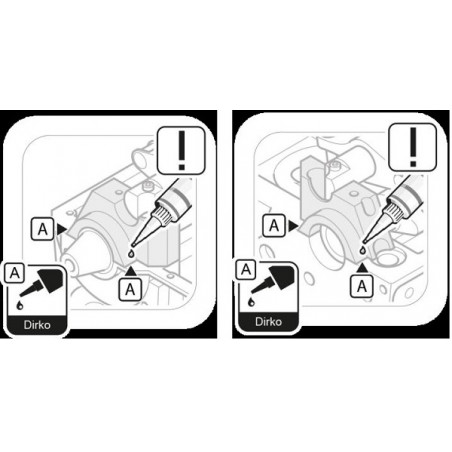 !

A

A

A

Dirko

!

A

A

A

Dirko