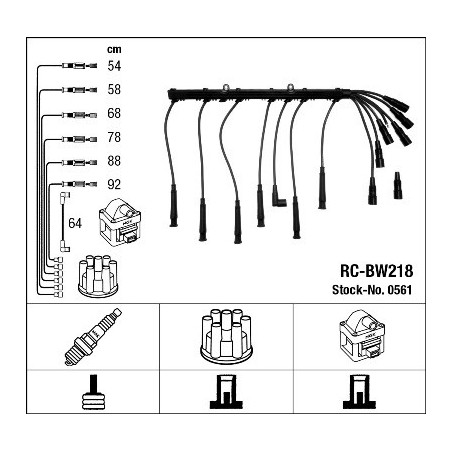 cm
54
58
68
78
88
92
64

RC-BW218
Stock-No. 0561