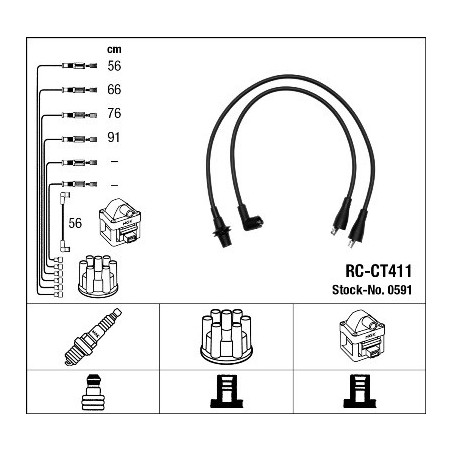 cm
56
66
76
91
–
–
56

RC-CT411
Stock-No. 0591