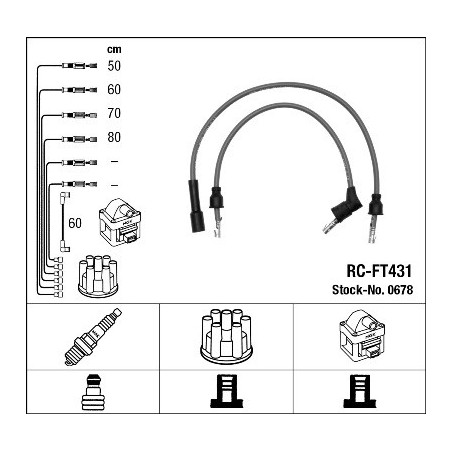 cm
50
60
70
80
–
–
60

RC-FT431
Stock-No. 0678