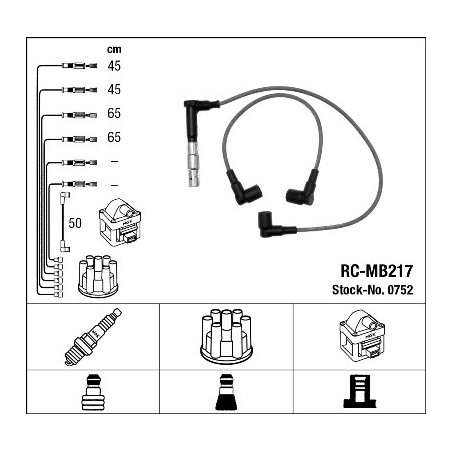 cm
45
45
65
65
–
–
50

RC-MB217
Stock-No. 0752