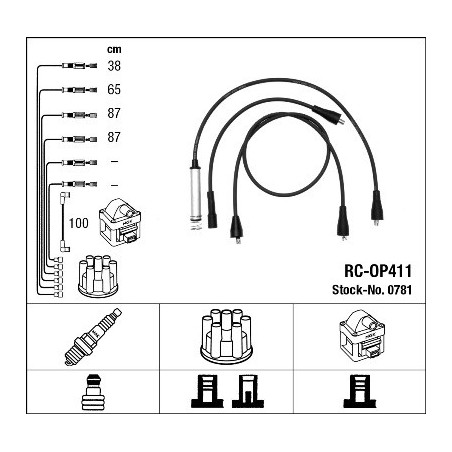 cm
38
65
87
87
–
–
100

RC-OP411
Stock-No. 0781