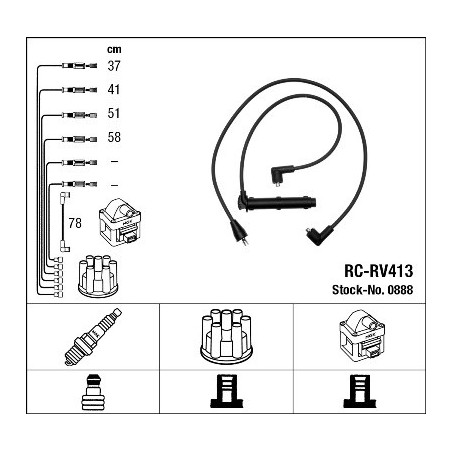 cm
37
41
51
58
–
–
78

RC-RV413
Stock-No. 0888