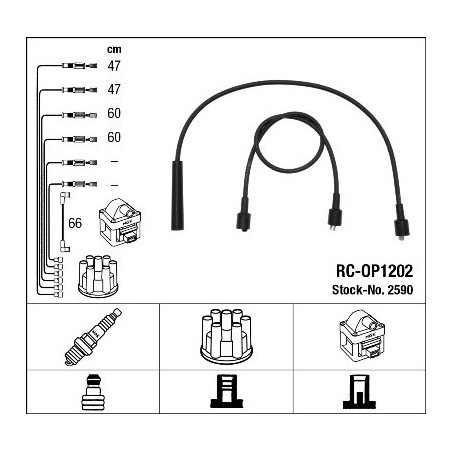 cm
47
47
60
60
–
–
66

RC-OP1202
Stock-No. 2590