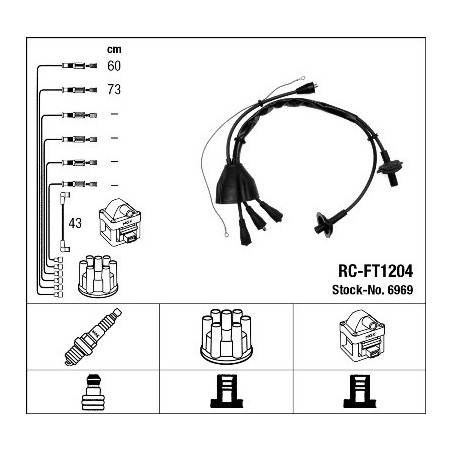 cm
60
73
–
–
–
–
43

RC-FT1204
Stock-No. 6969