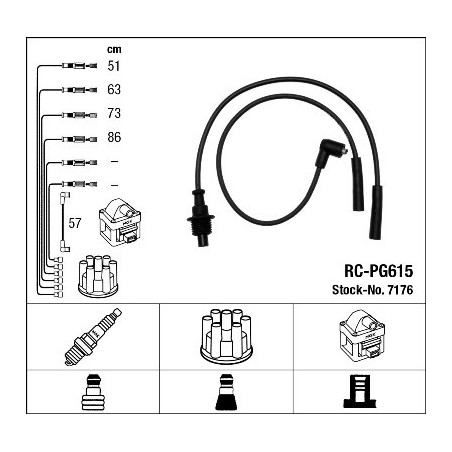 cm
51
63
73
86
–
–
57

RC-PG615
Stock-No. 7176