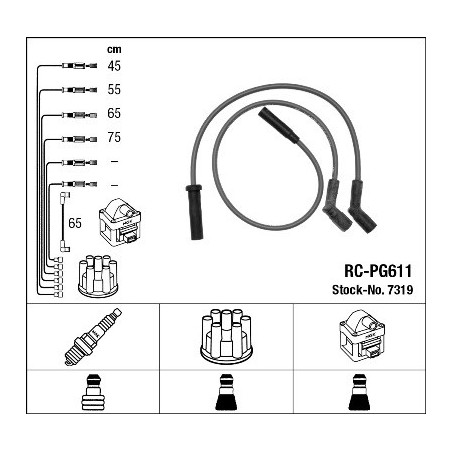 cm
45
55
65
75
–
–
65

RC-PG611
Stock-No. 7319